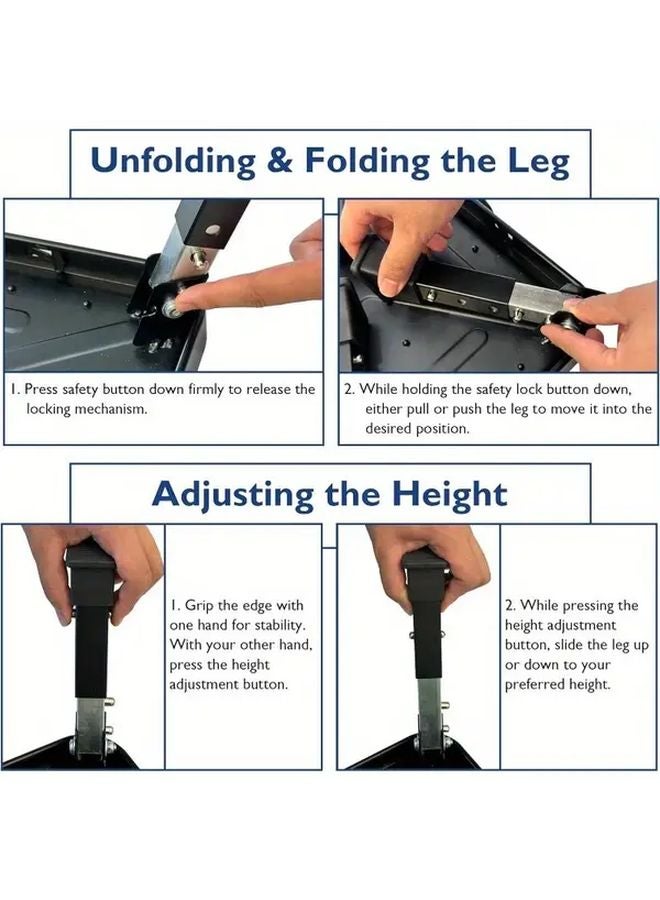 Unfolding & Folding the Leg

1. Press safety button down firmly to release the locking mechanism.

2. While holding the safety lock button down, either pull or push the leg to move it into the desired position.

Adjusting the Height

1. Grip the edge with one hand for stability. With your other hand, press the height adjustment button.

2. While pressing the height adjustment button, slide the leg up or down to your preferred height.